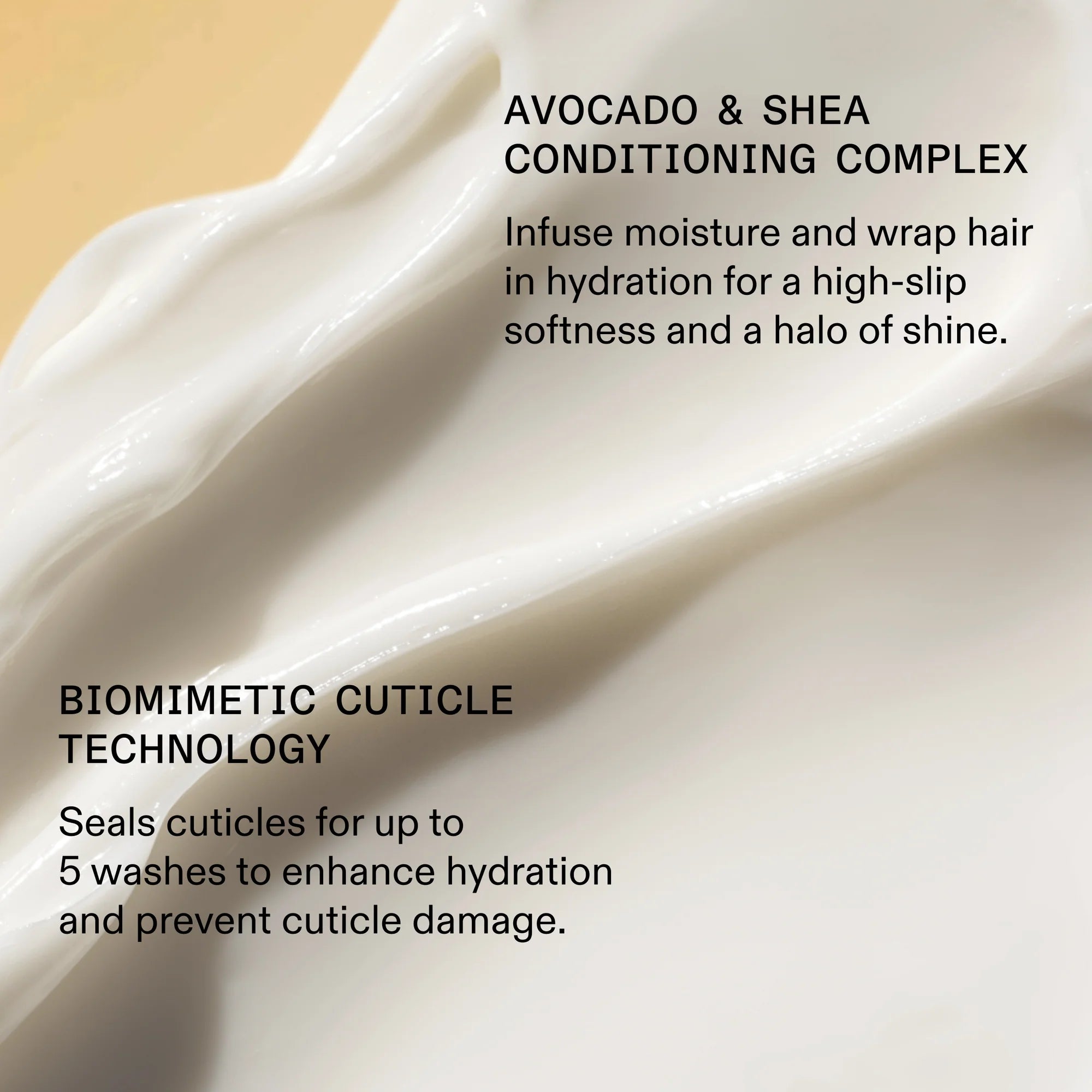 AVOCADO & SHEA CONDITIONING COMPLEX

Infuse moisture and wrap hair in hydration for a high-slip softness and a halo of shine.

BIOMIMETIC CUTICLE TECHNOLOGY

Seals cuticles for up to 5 washes to enhance hydration and prevent cuticle damage.