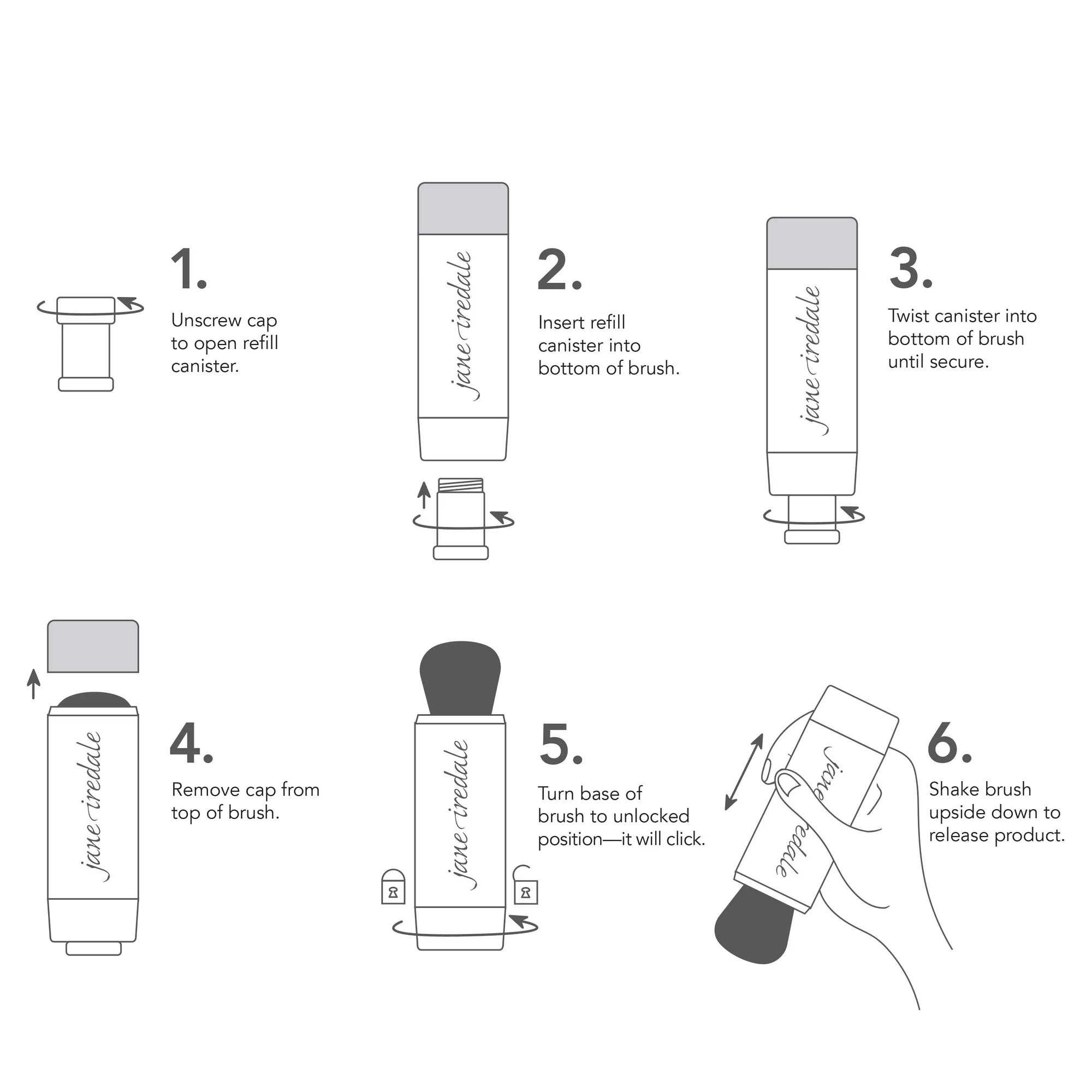 1.
Unscrew cap to open refill canister.

jane iredale

2.
Insert refill canister into bottom of brush.

jane iredale

3.
Twist canister into bottom of brush until secure.

jane iredale

4.
Remove cap from top of brush.

jane iredale

5.
Turn base of brush to unlocked position—it will click.

jane iredale

6.
Shake brush upside down to release product.