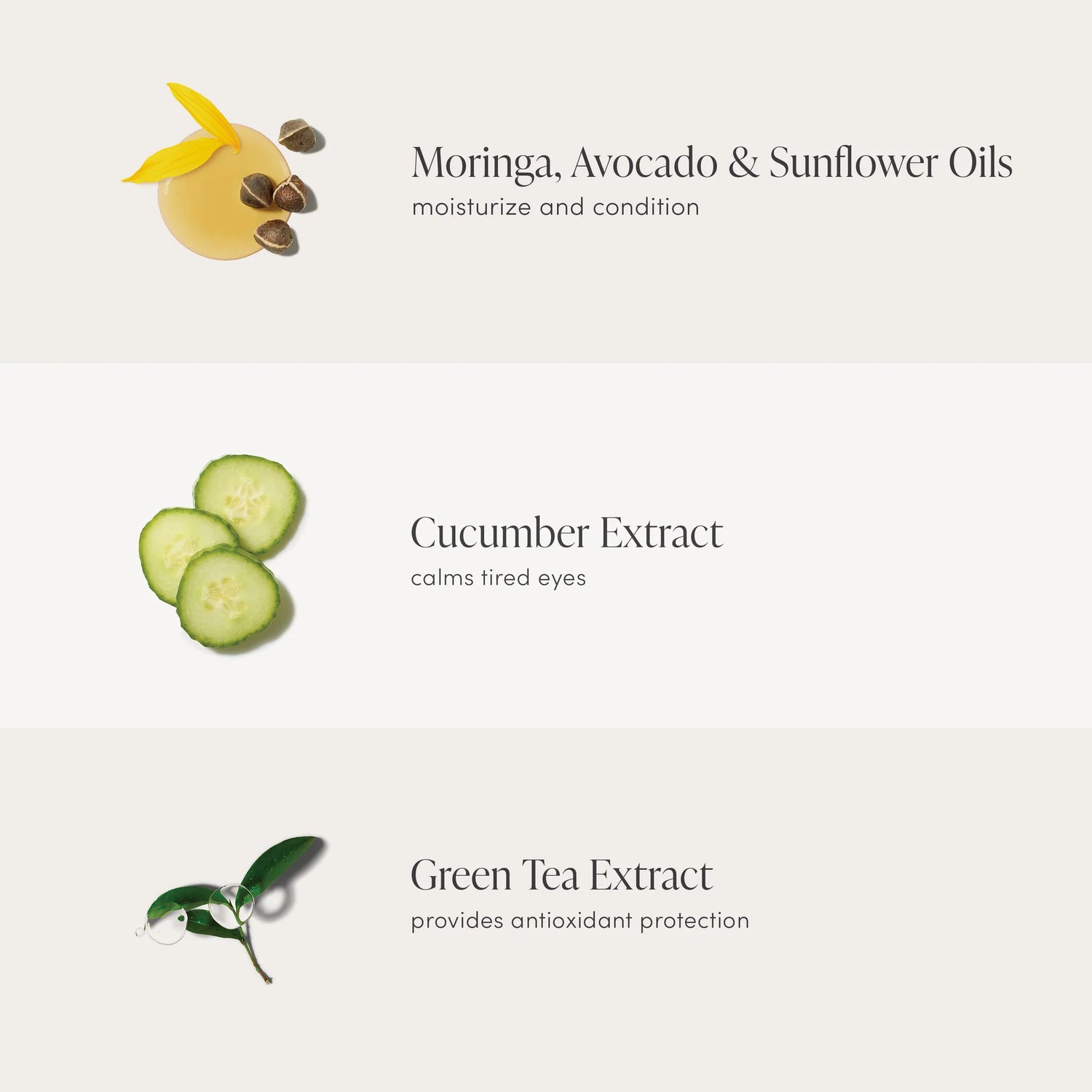 Moringa, Avocado & Sunflower Oils
moisturize and condition

Cucumber Extract
calms tired eyes

Green Tea Extract
provides antioxidant protection